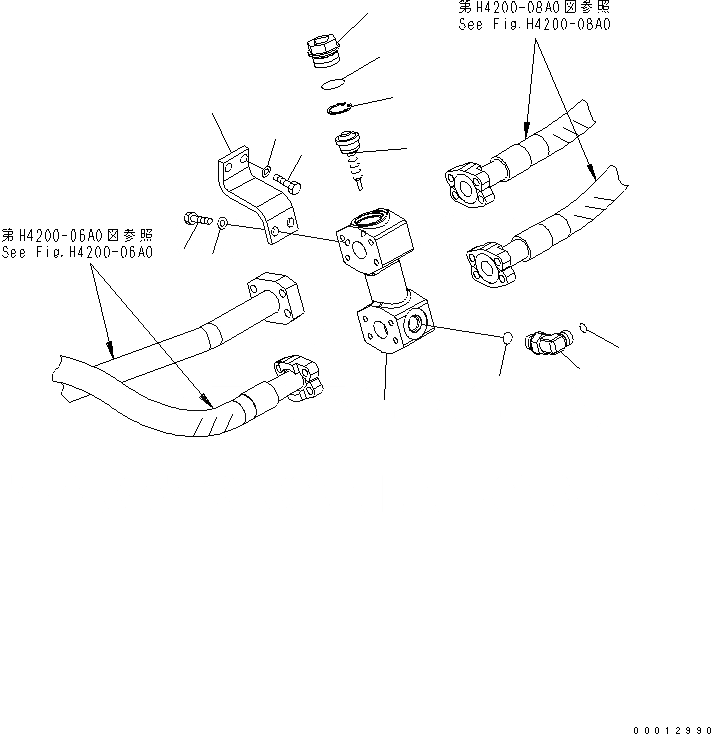 第H4200-08A0図参照
See Fig.H4200-08A0

第H4200-06A0図参照
See Fig.H4200-06A0

00012990