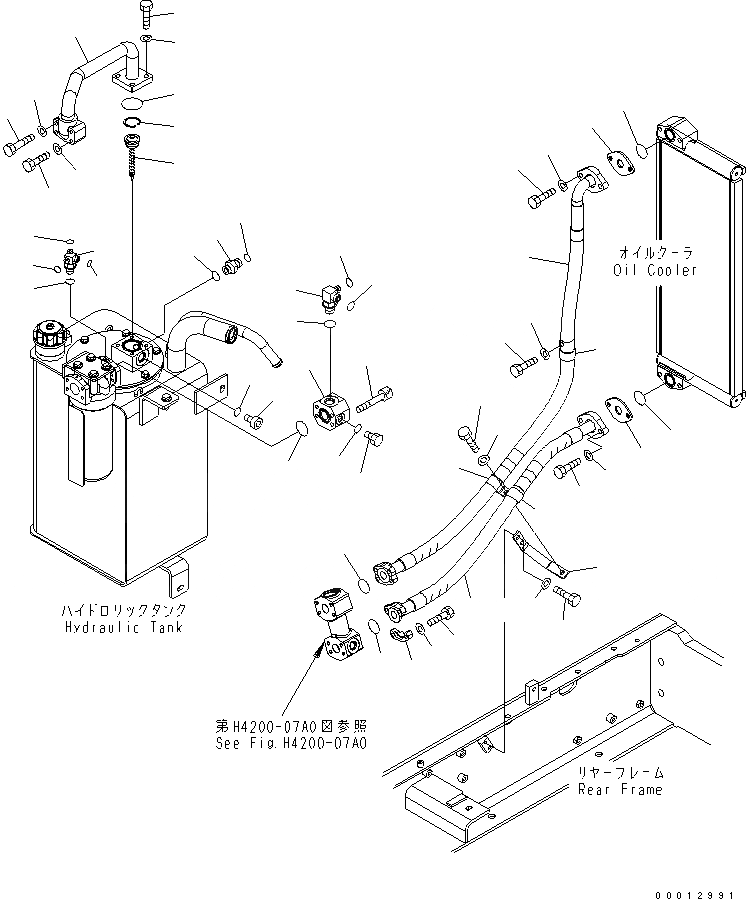 オイルクーラ
Oil Cooler

ハイドロリックタンク
Hydraulic Tank

第H4200-07A0図参照
See Fig.H4200-07A0

リヤーフレーム
Rear Frame

00012991