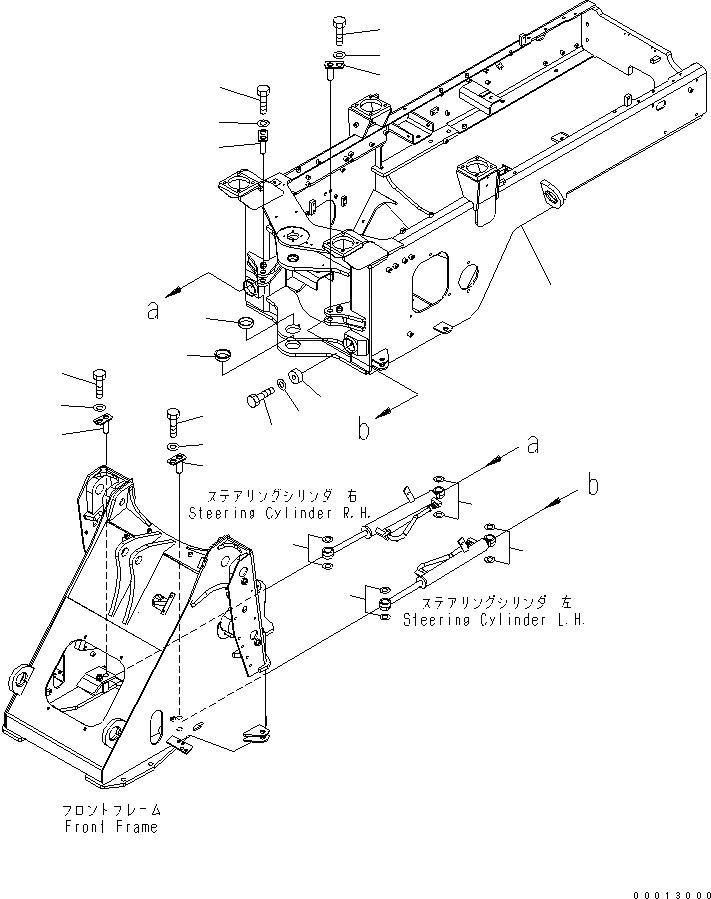 a

b

a

b

ステアリングシリンダ 右
Steering Cylinder R.H.

ステアリングシリンダ 左
Steering Cylinder L.H.

フロントフレーム
Front Frame

00013000