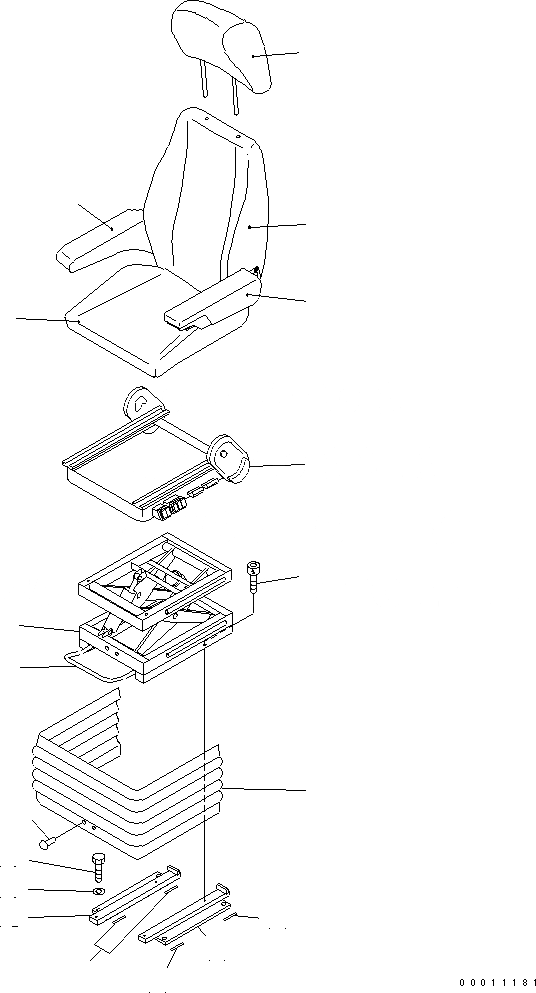 00011181