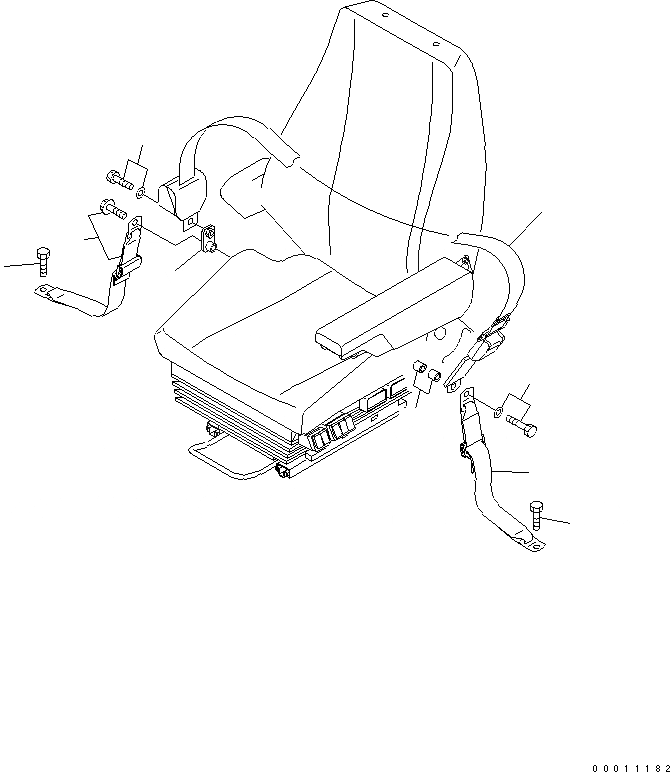 00011182