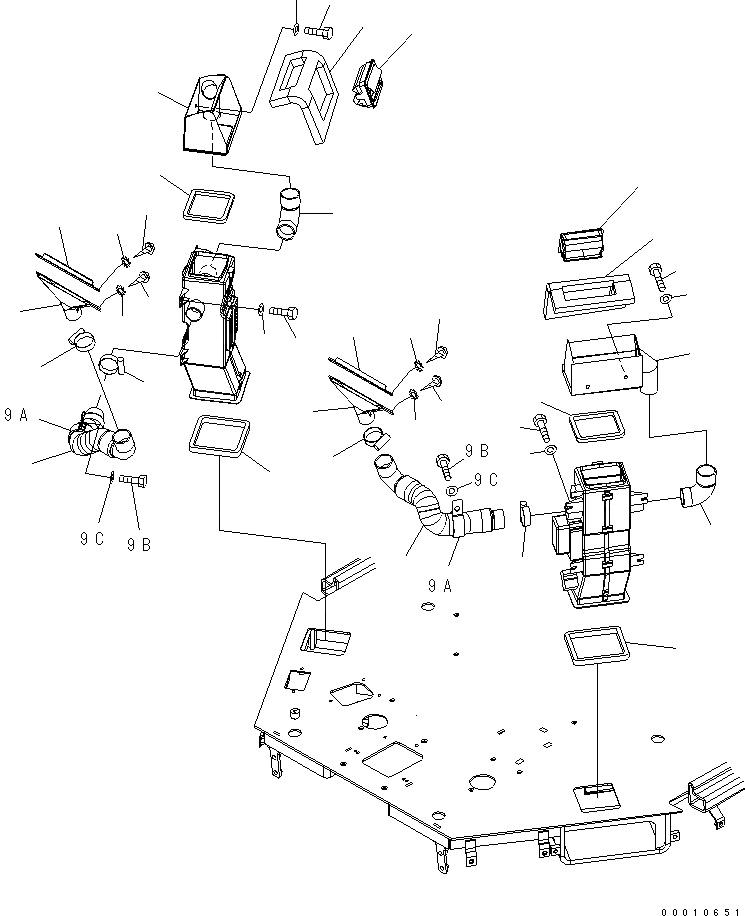 9 A
9 C
9 B
9 B
9 C
9 A
00010651