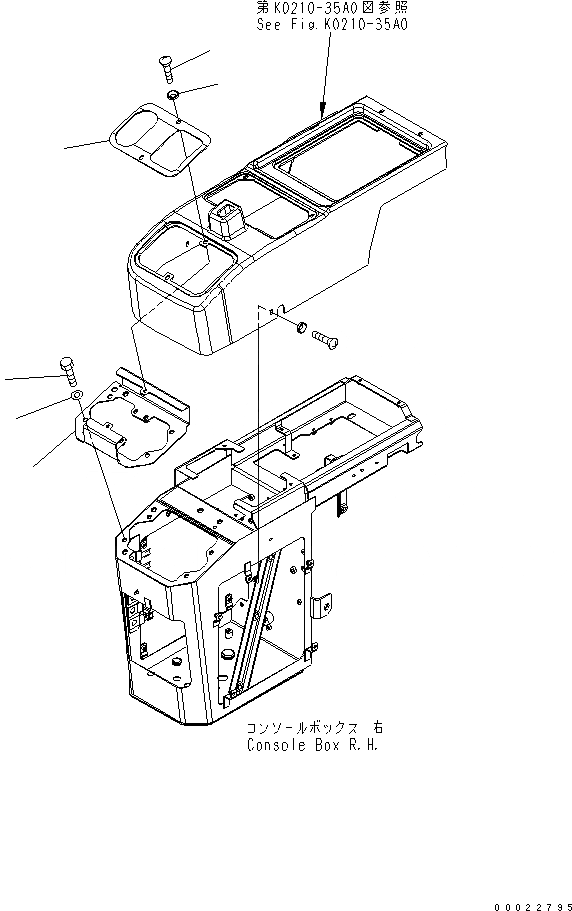 第K0210-35A0図参照
See Fig.K0210-35A0

コンソールボックス 右
Console Box R.H.

00022795