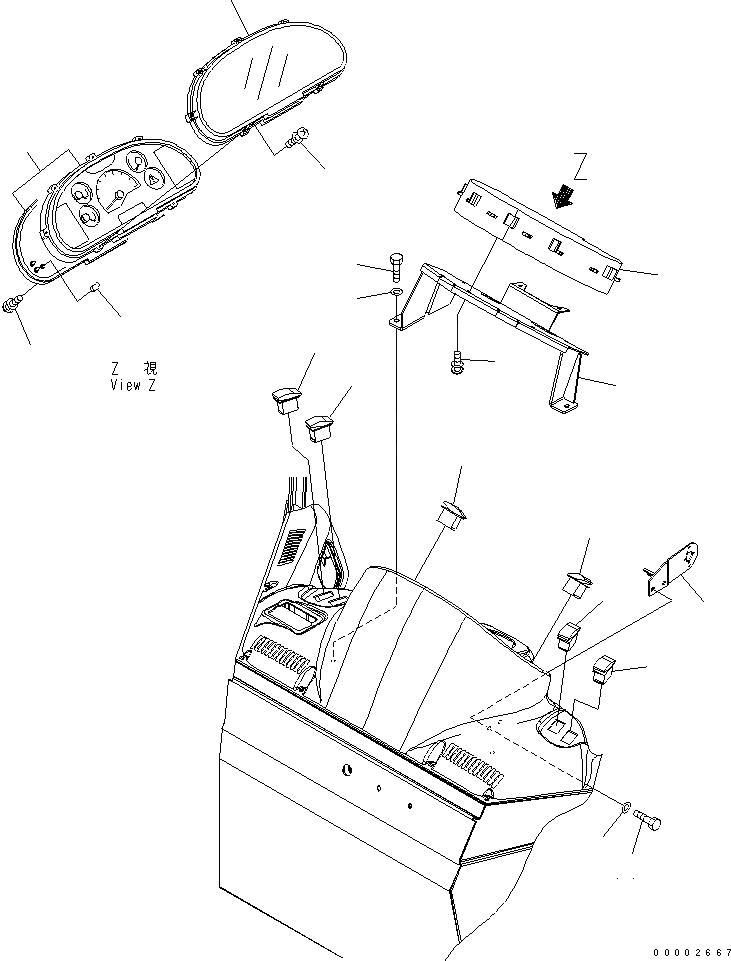 Z

Z 視
View Z

00002667