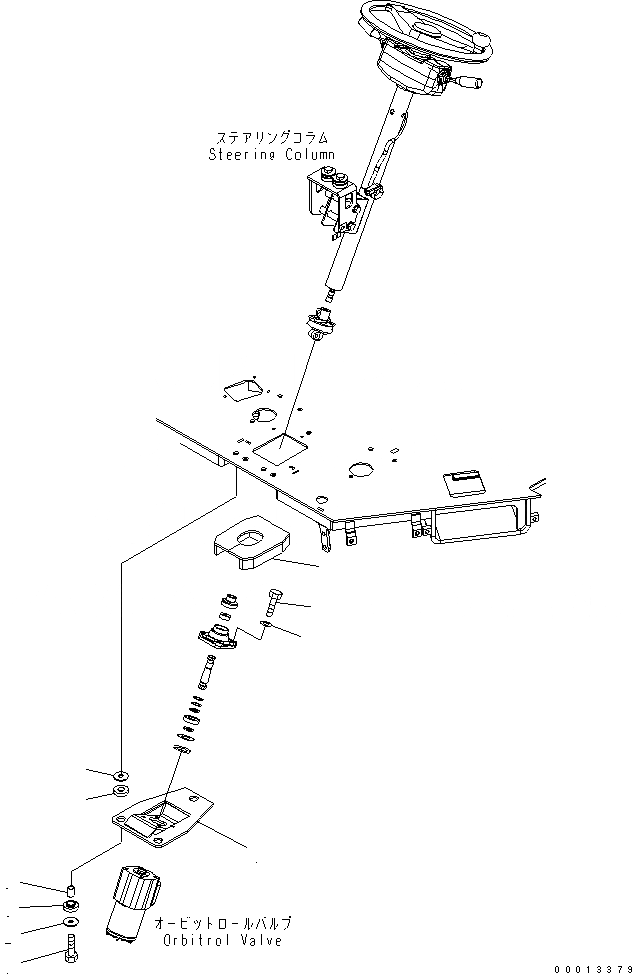 ステアリングコラム
Steering Column

オービットロールバルブ
Orbitrol Valve

00013379