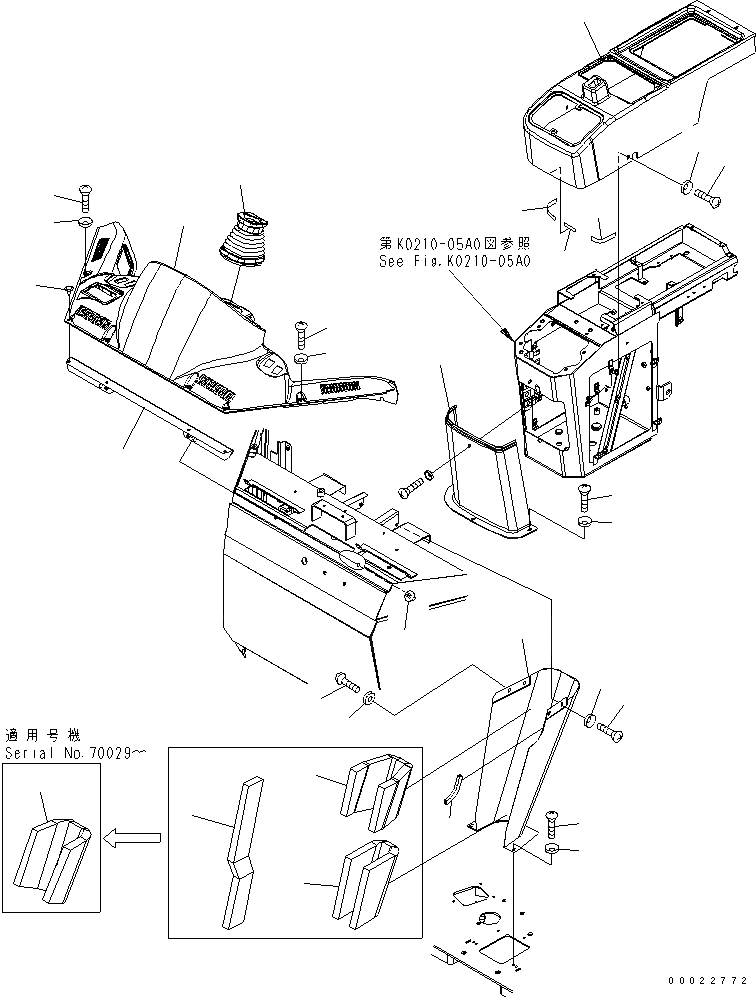 第K0210-05A0図参照
See Fig.K0210-05A0

適用号機
Serial No.70029~

00022772