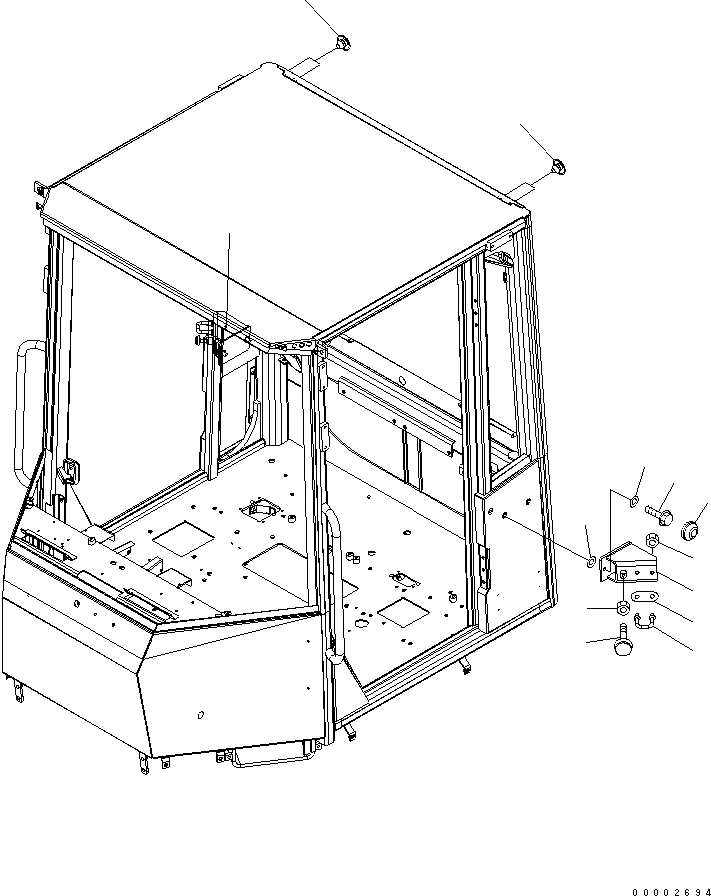 00002694