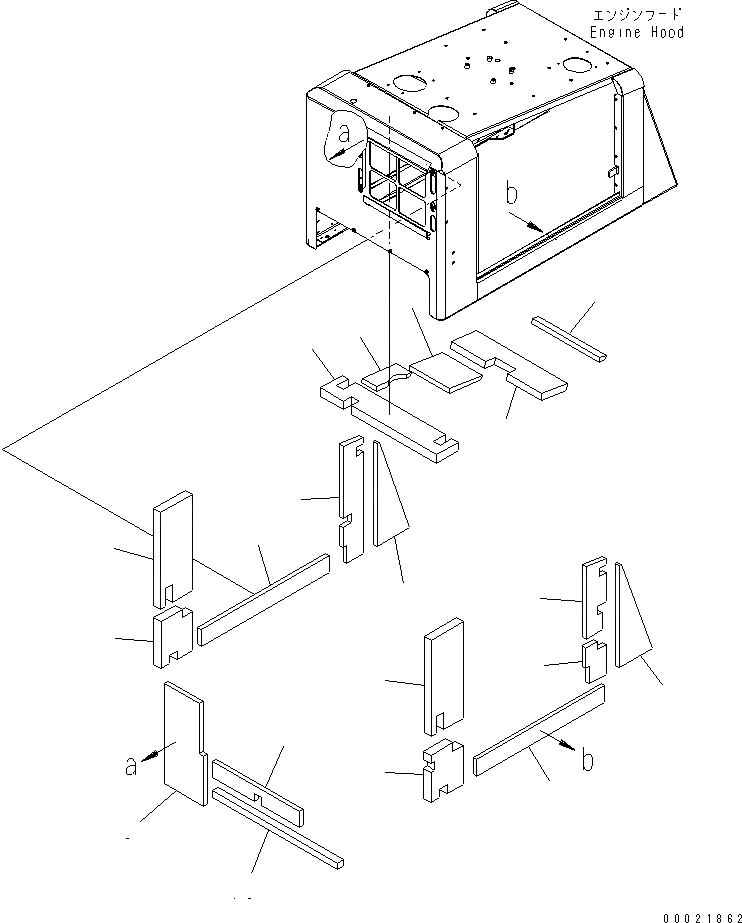 エンジンフード
Engine Hood

a

b

a

b

00021862