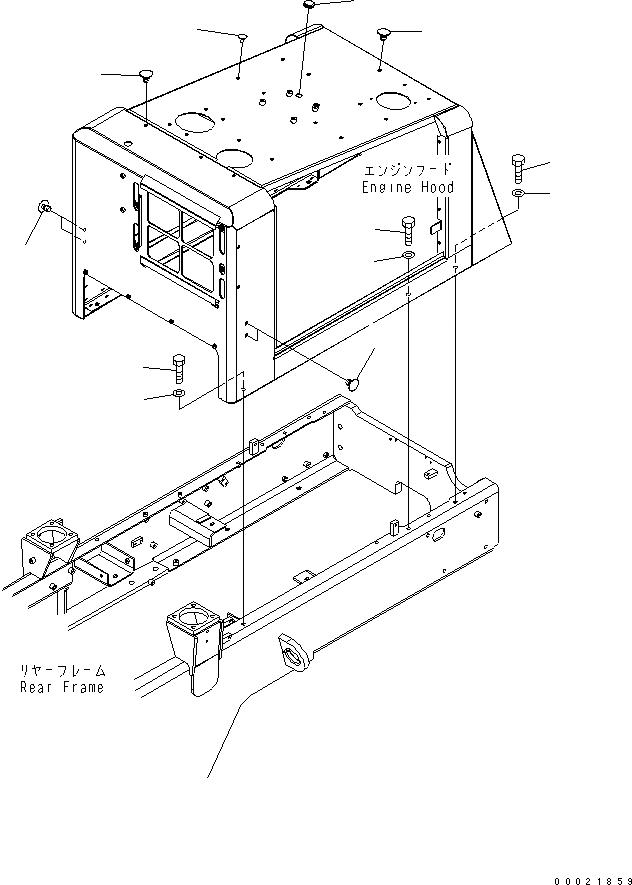 エンジンフード
Engine Hood

リヤーフレーム
Rear Frame

00021859