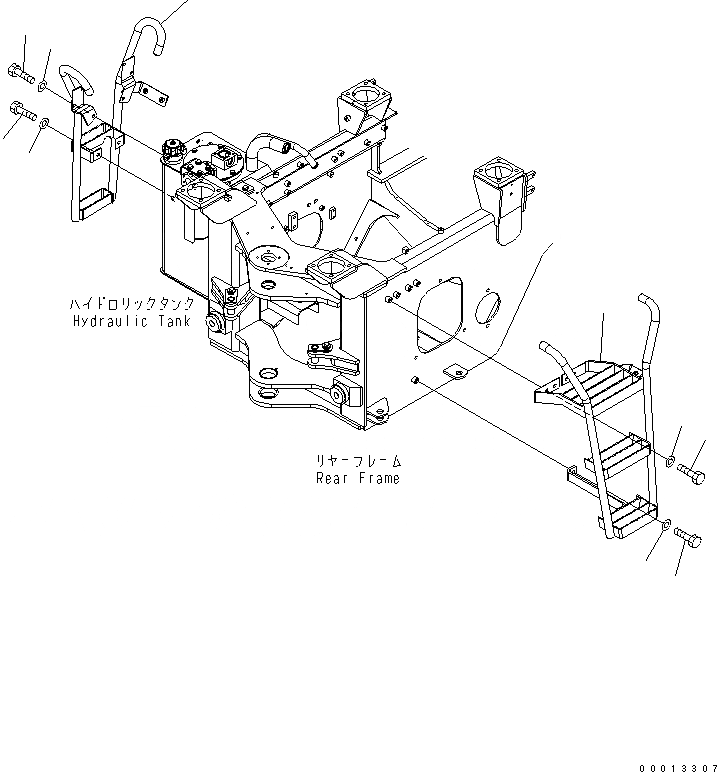 ハイドロリックタンク
Hydraulic Tank

リヤーフレーム
Rear Frame

00013307