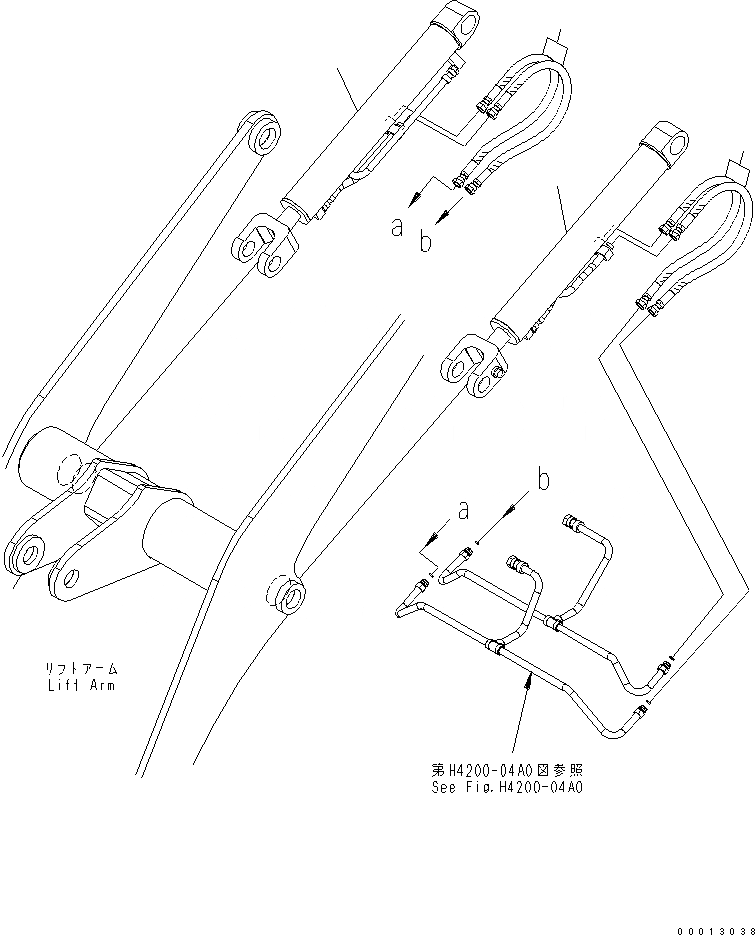 a
b
b
a
リフトアーム
Lift Arm
第H4200-04A0図参照
See Fig.H4200-04A0
00013038