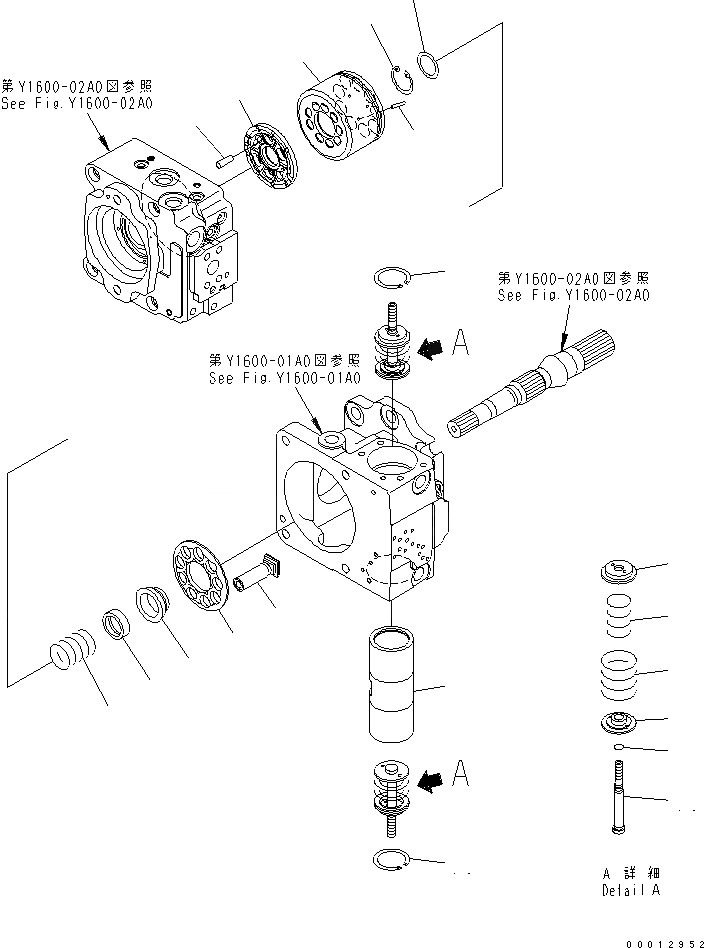 第Y1600-02A0図参照
See Fig.Y1600-02A0

第Y1600-02A0図参照
See Fig.Y1600-02A0

A

第Y1600-01A0図参照
See Fig.Y1600-01A0

A

A 詳細
Detail A

00012952