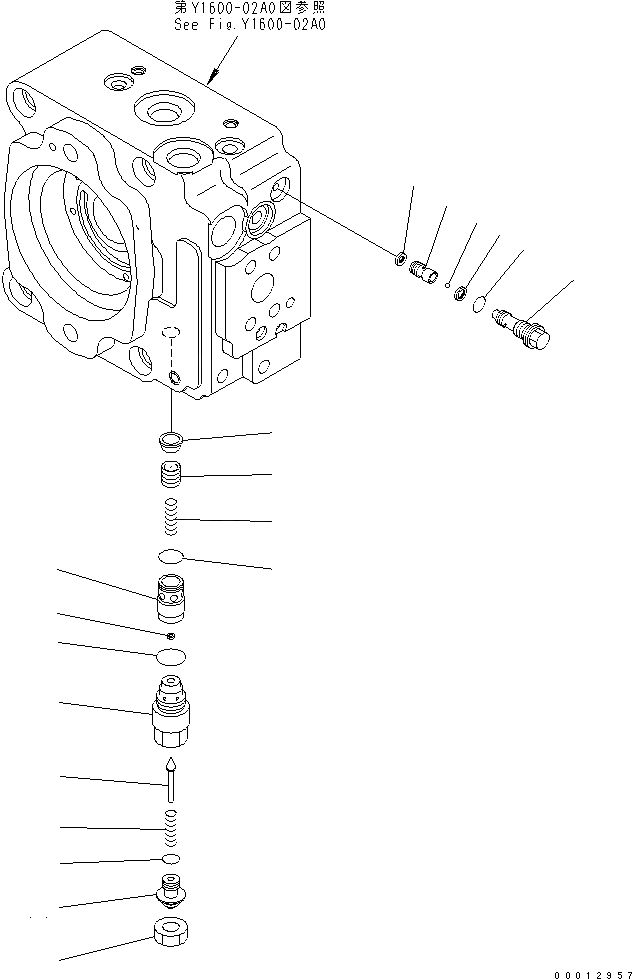 第Y1600-02A0図参照
See Fig.Y1600-02A0

00012957