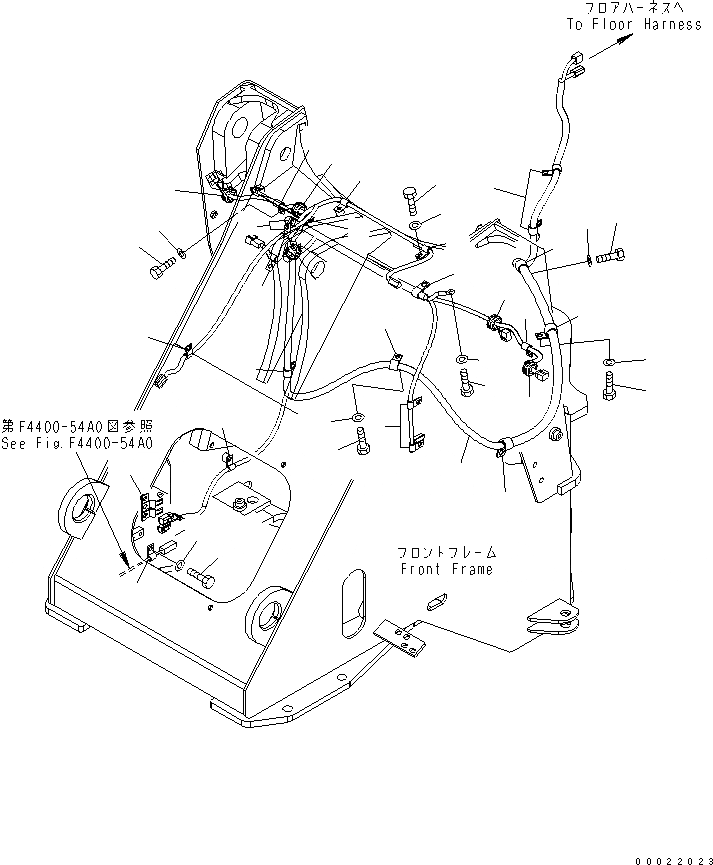 フロアハーネスへ
To Floor Harness

第F4400-54A0図参照
See Fig.F4400-54A0

フロントフレーム
Front Frame

00022023