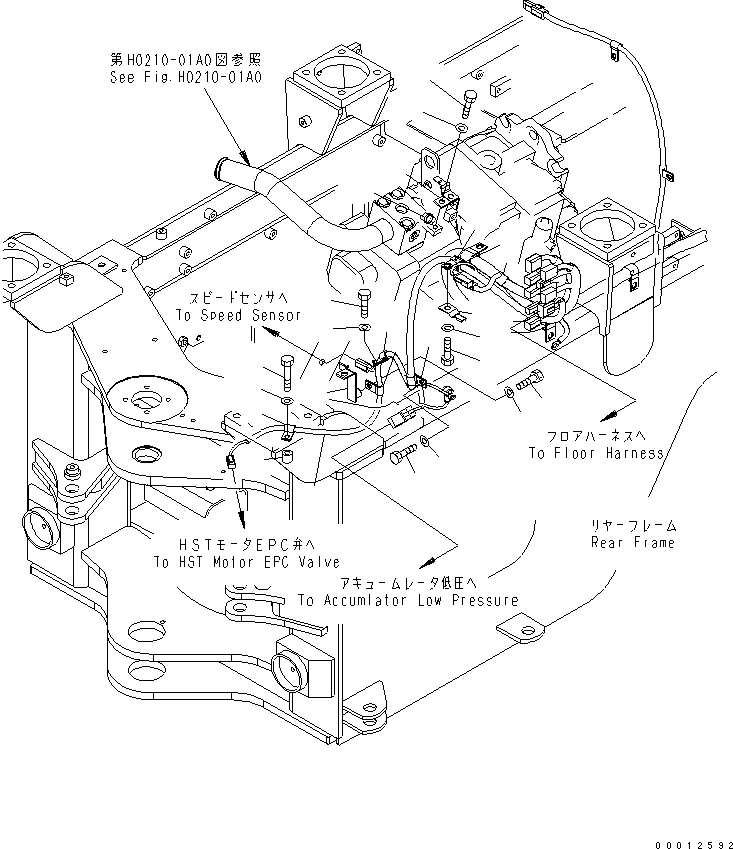 第H0210-01A0図参照
See Fig.H0210-01A0

スピードセンサへ
To Speed Sensor

フロアハーネスへ
To Floor Harness

リヤーフレーム
Rear Frame

HSTモータEPC弁へ
To HST Motor EPC Valve

アキュームレータ低圧へ
To Accumlator Low Pressure

00012592