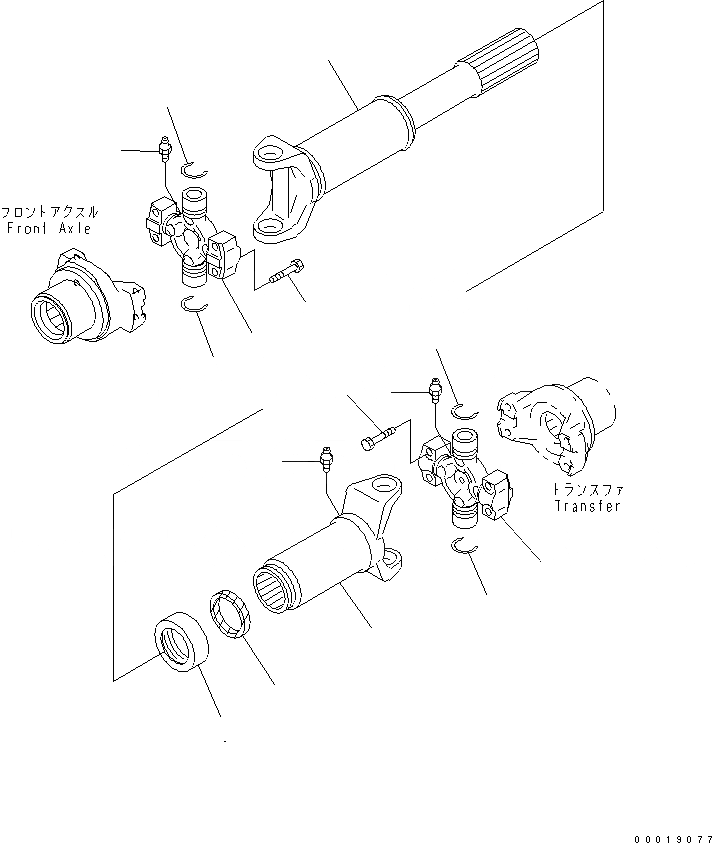 フロントアクスル
Front Axle

トランスファ
Transfer

00019077