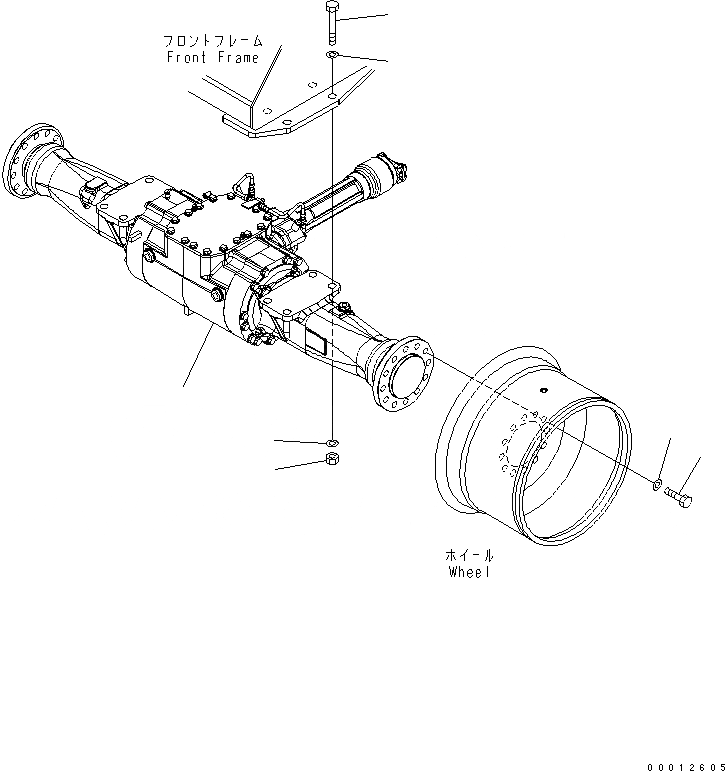 フロントフレーム
Front Frame

ホイール
Wheel

00012605