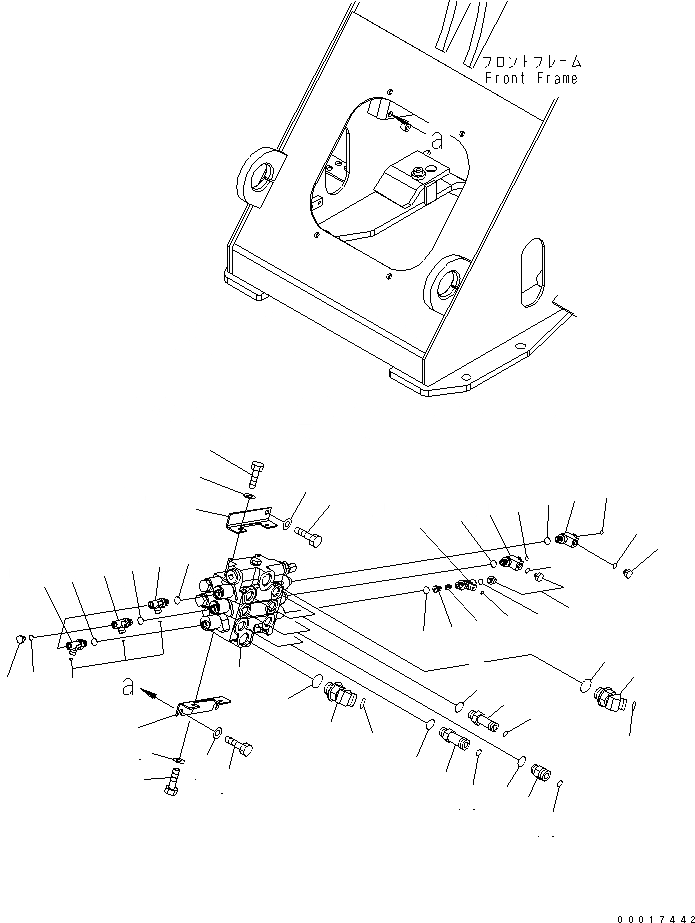 フロントフレーム
Front Frame

a

a

00017442