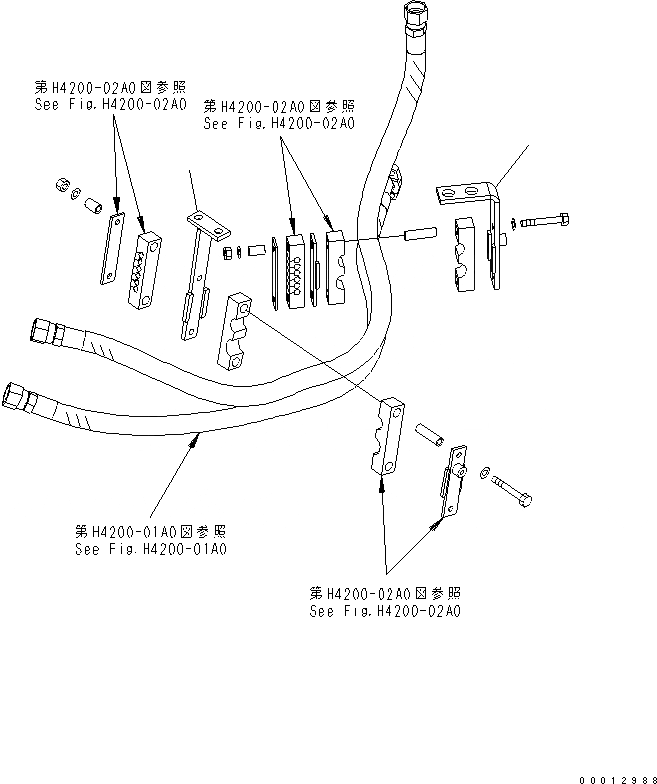 第H4200-02A0図参照
See Fig.H4200-02A0

第H4200-02A0図参照
See Fig.H4200-02A0

第H4200-01A0図参照
See Fig.H4200-01A0

第H4200-02A0図参照
See Fig.H4200-02A0

00012988