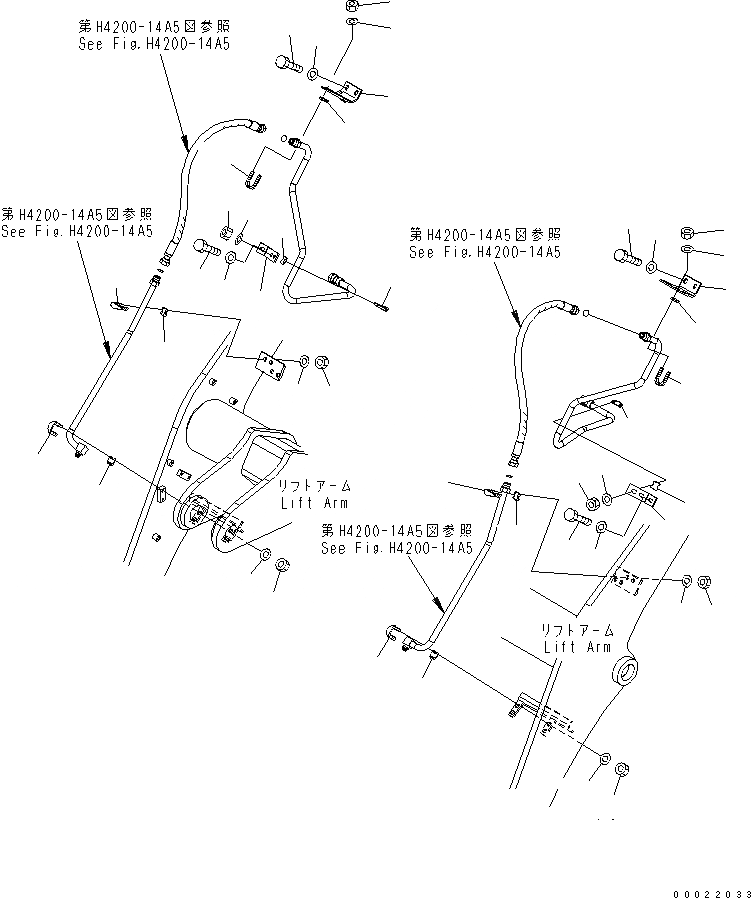 第H4200-14A5図参照
See Fig.H4200-14A5

第H4200-14A5図参照
See Fig.H4200-14A5

第H4200-14A5図参照
See Fig.H4200-14A5

リフトアーム
Lift Arm

第H4200-14A5図参照
See Fig.H4200-14A5

リフトアーム
Lift Arm

00022033