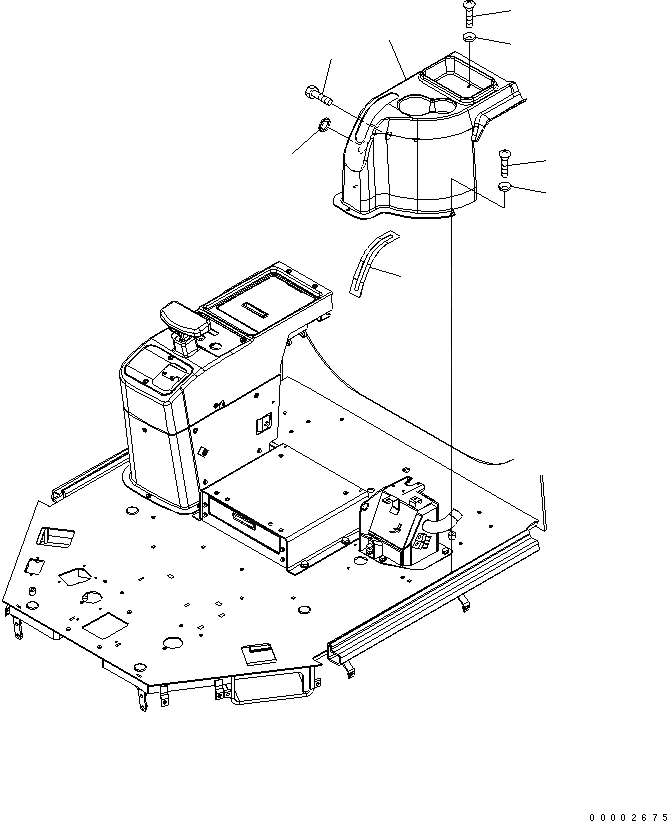 00002675