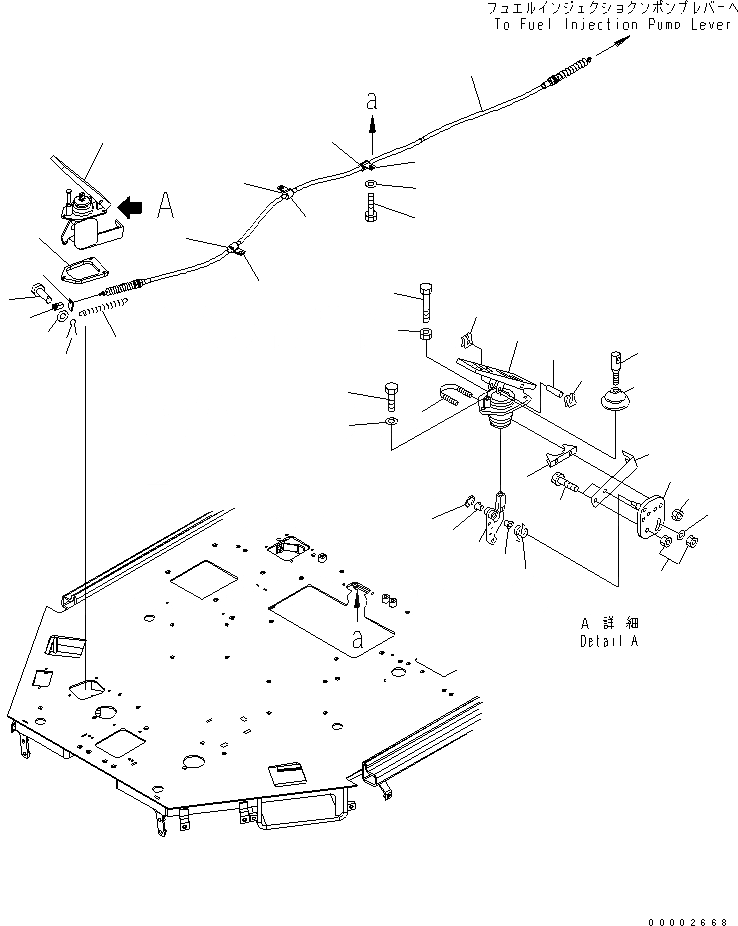 フュエルインジェクションポンプレバーへ
To Fuel Injection Pump Lever

a

A

a

A 詳細
Detail A

00002668