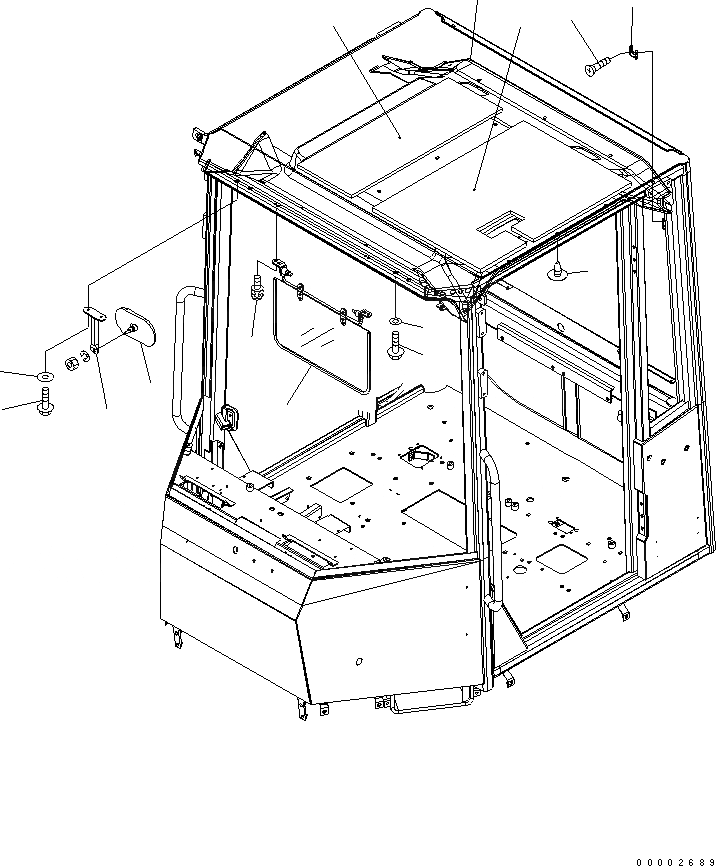 00002689