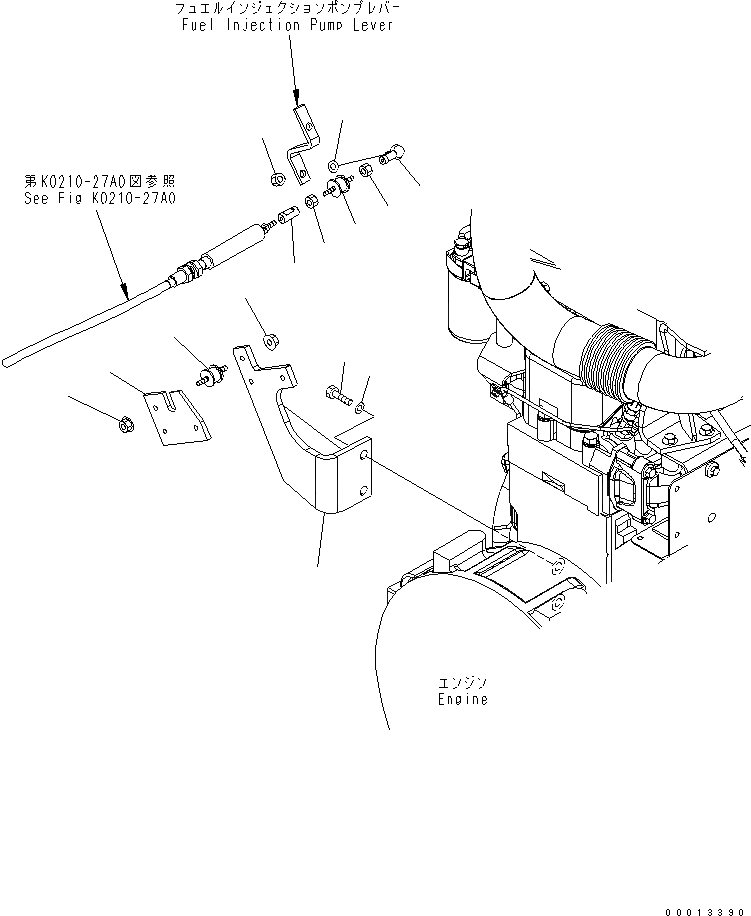 フュエルインジェクションポンプレバー
Fuel Injection Pump Lever

第K0210-27A0図参照
See Fig K0210-27A0

エンジン
Engine

00013390