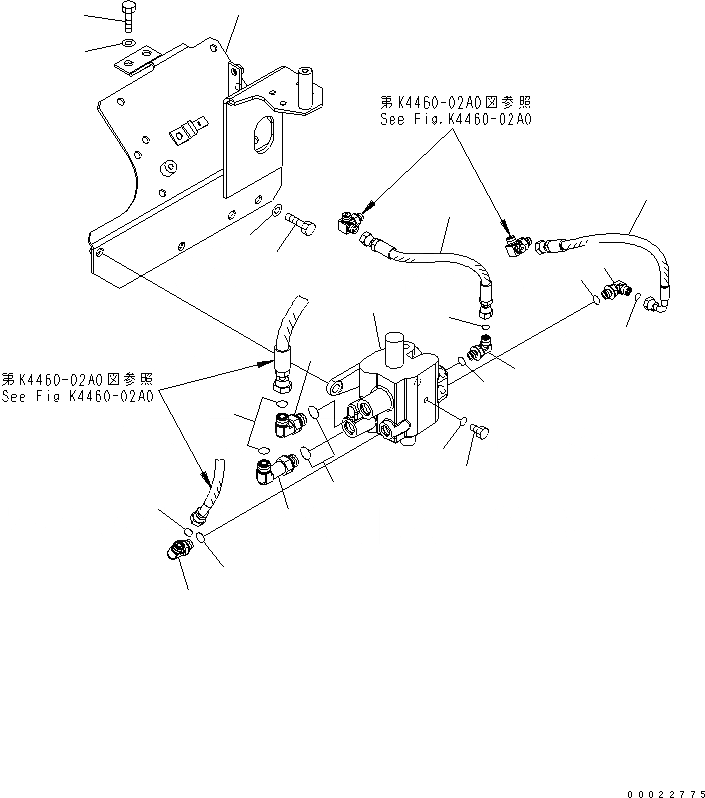 第K4460-02A0図参照
See Fig.K4460-02A0

第K4460-02A0図参照
See Fig K4460-02A0

00022775