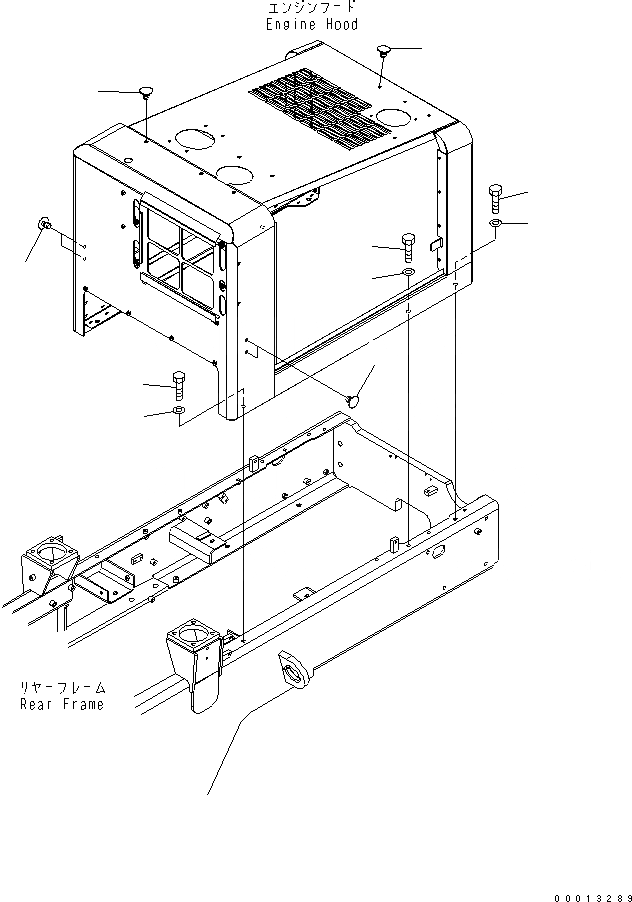 エンジンフード
Engine Hood

リヤーフレーム
Rear Frame

00013289