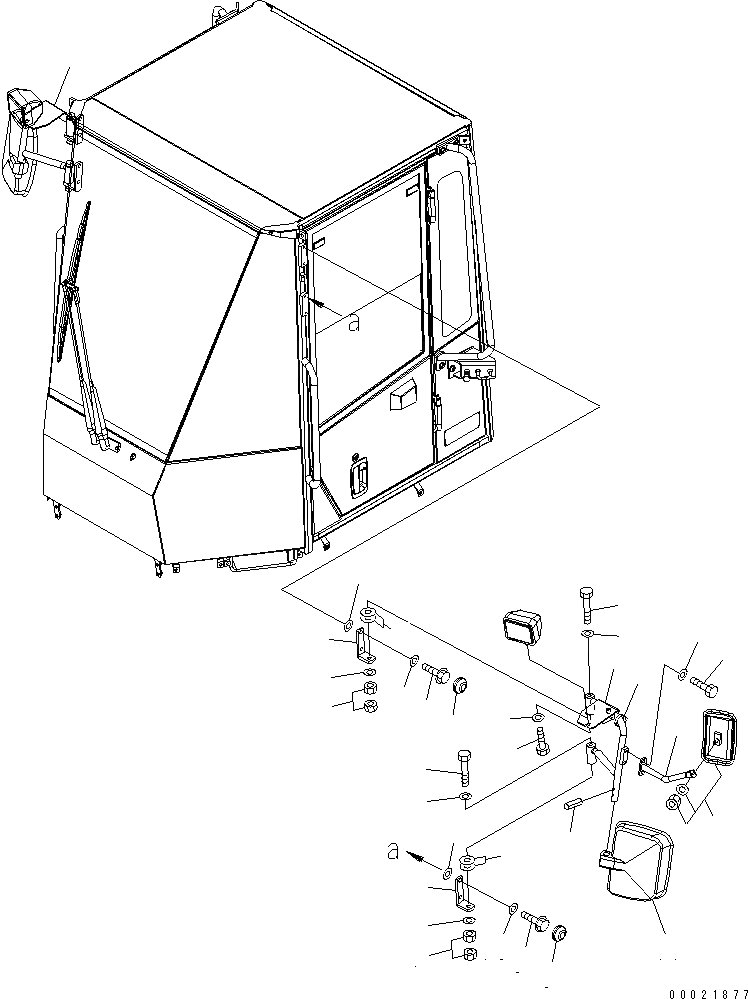 a

a

00021877