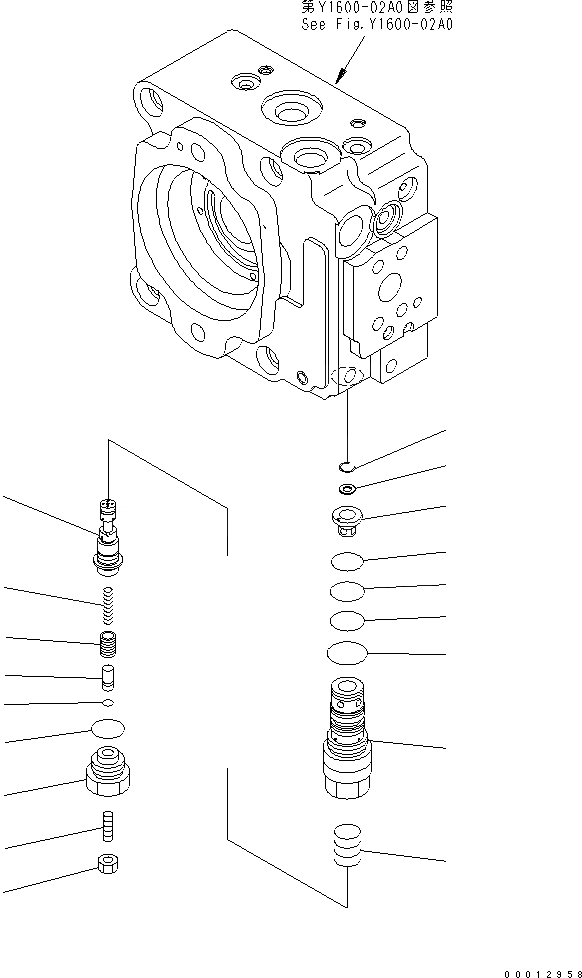 第Y1600-02A0図参照
See Fig.Y1600-02A0

00012958