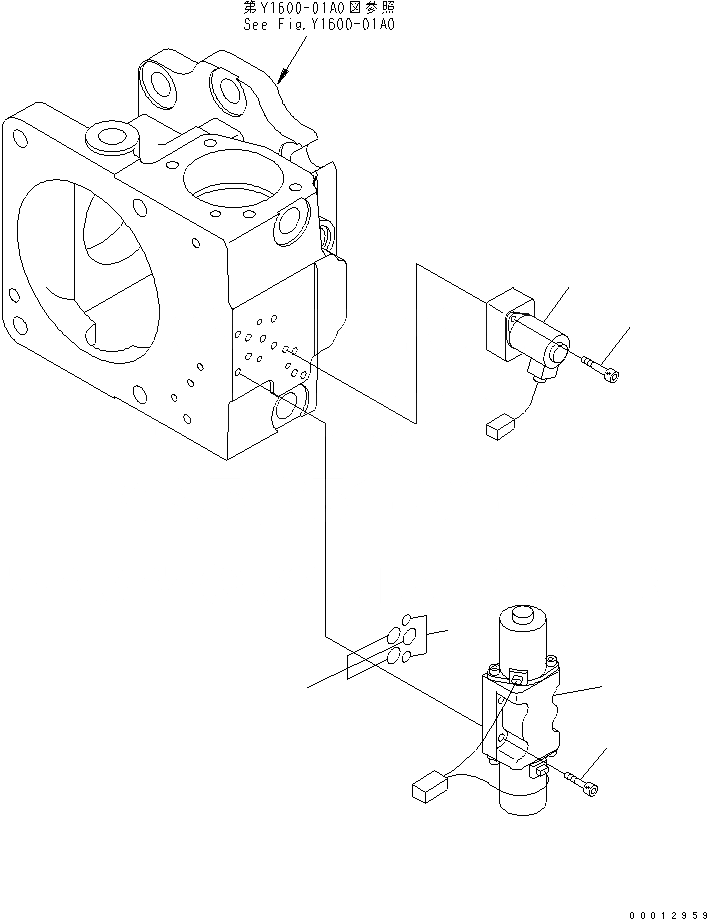 第Y1600-01A0図参照
See Fig.Y1600-01A0

00012959