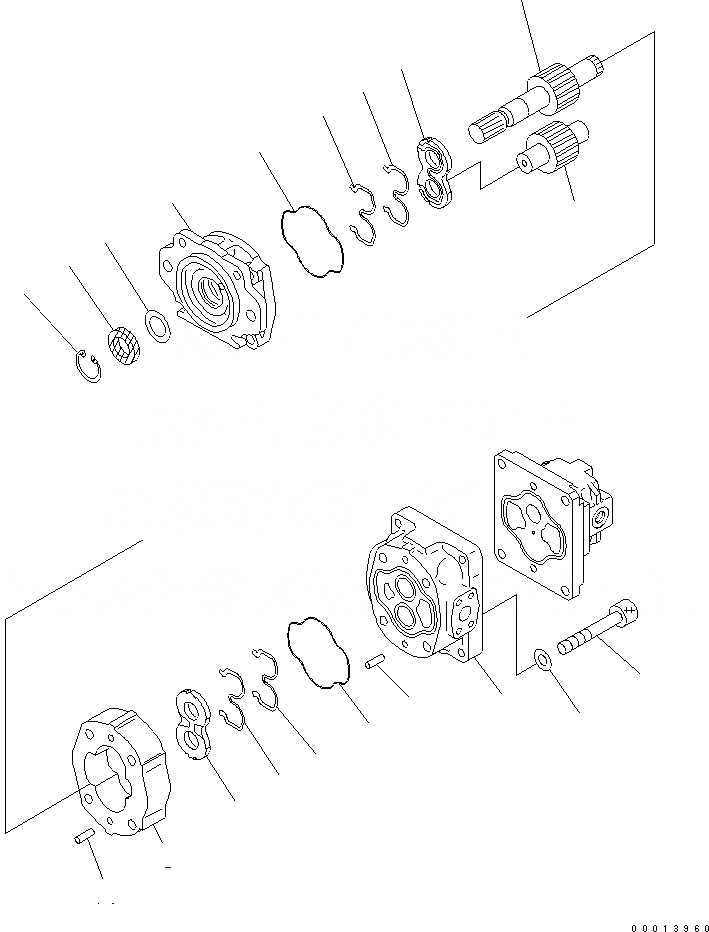 00013960