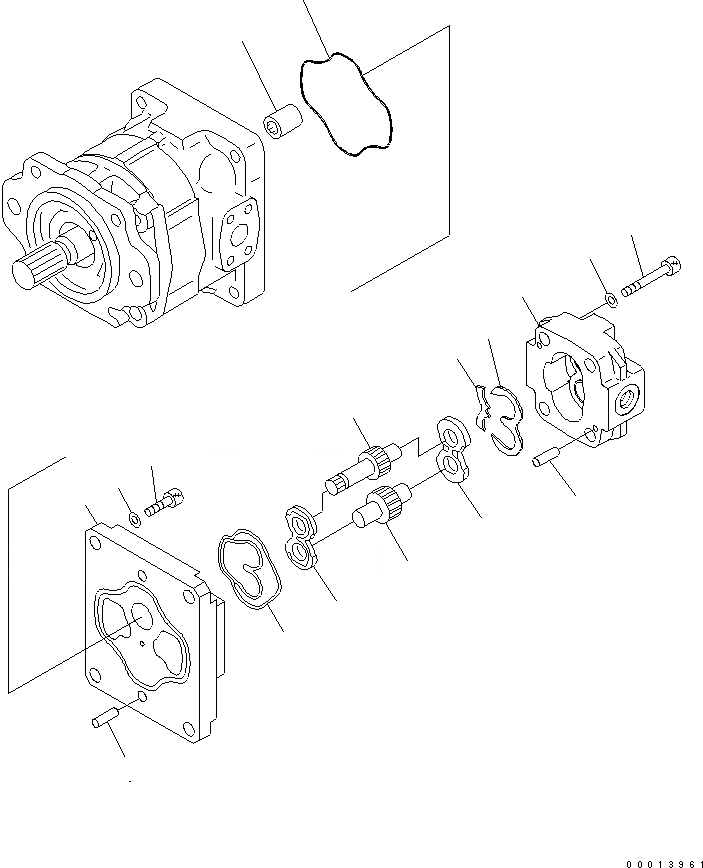 00013961