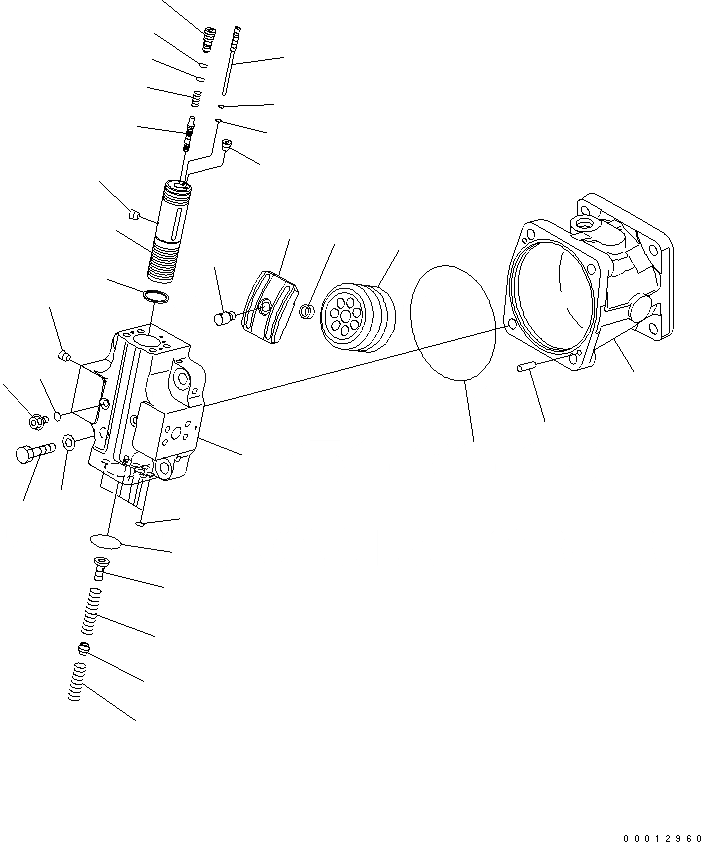 00012960