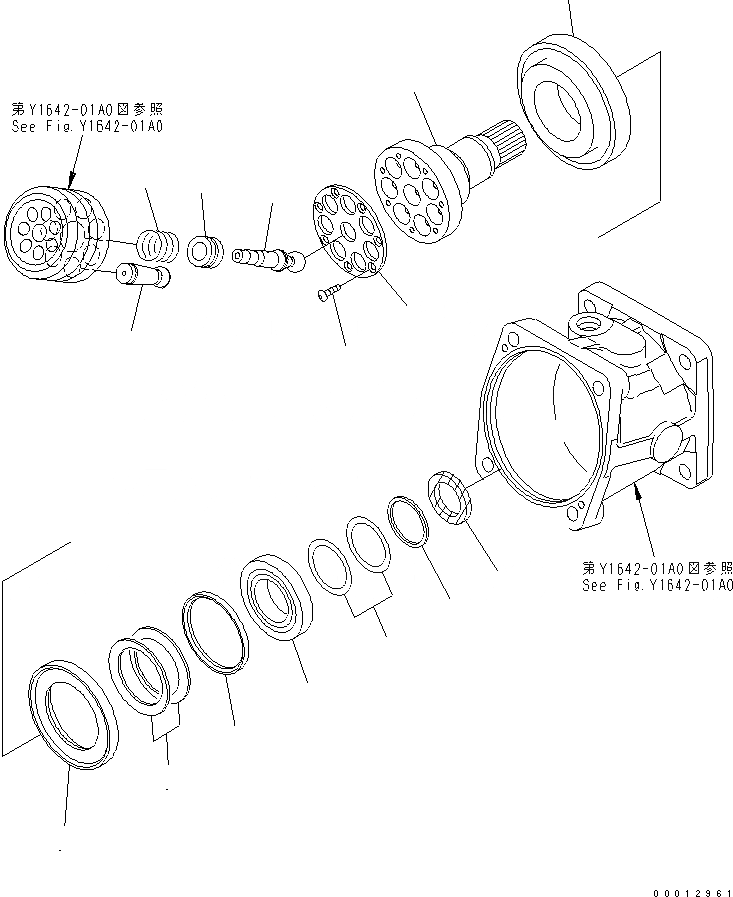 第Y1642-01A0図参照
See Fig.Y1642-01A0

第Y1642-01A0図参照
See Fig.Y1642-01A0

00012961