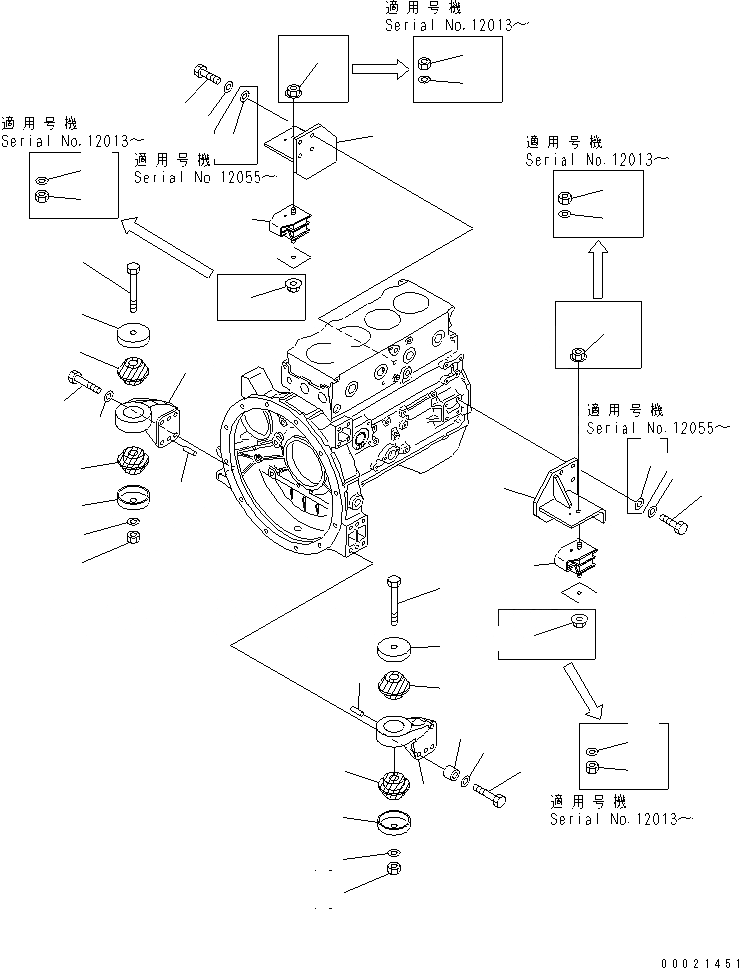 適用号機
Serial No.12013～

適用号機
Serial No.12013～

適用号機
Serial No 12055～

適用号機
Serial No.12013～

適用号機
Serial No.12055～

適用号機
Serial No.12013～

00021451