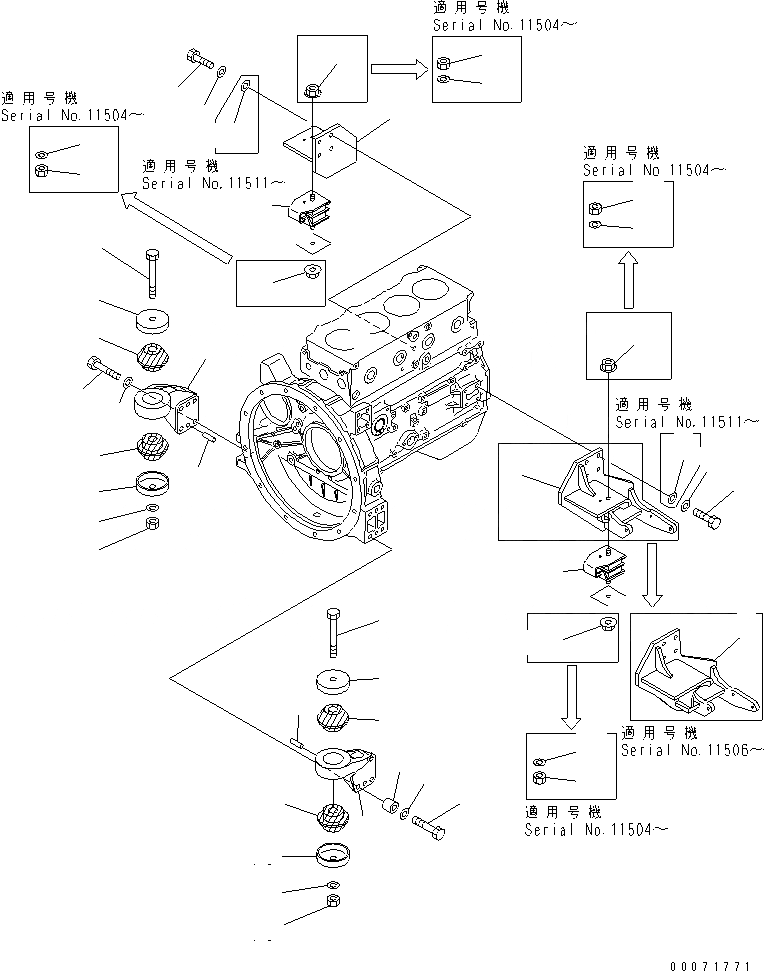 適用号機
Serial No.11504～

適用号機
Serial No.11504～

適用号機
Serial No.11511～

適用号機
Serial No.11504～

適用号機
Serial No.11511～

適用号機
Serial No.11506～

適用号機
Serial No.11504～

00071771