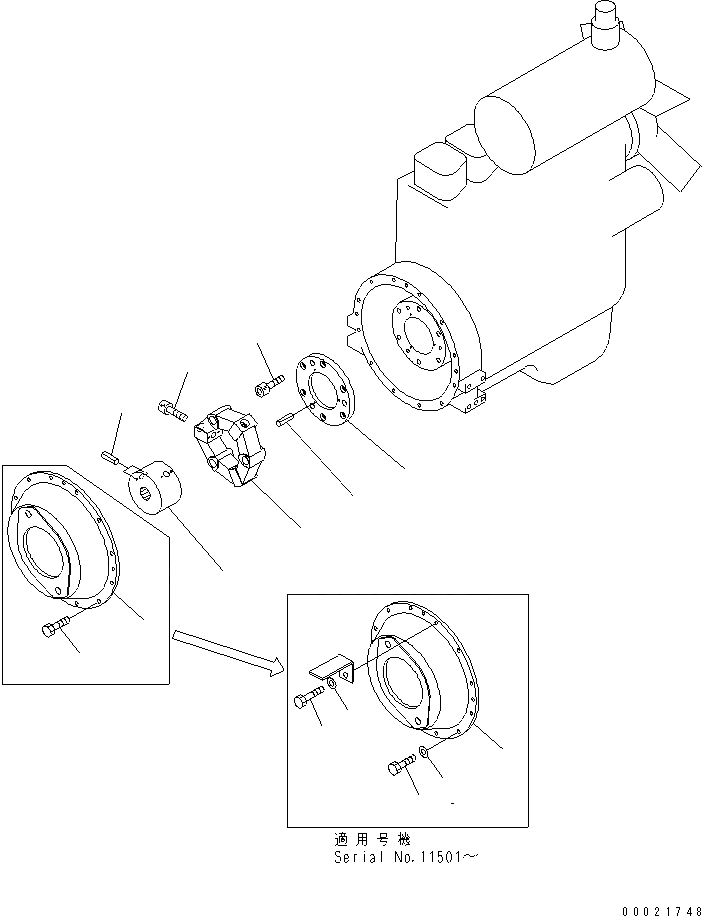 適用号機
Serial No.11501~

00021748