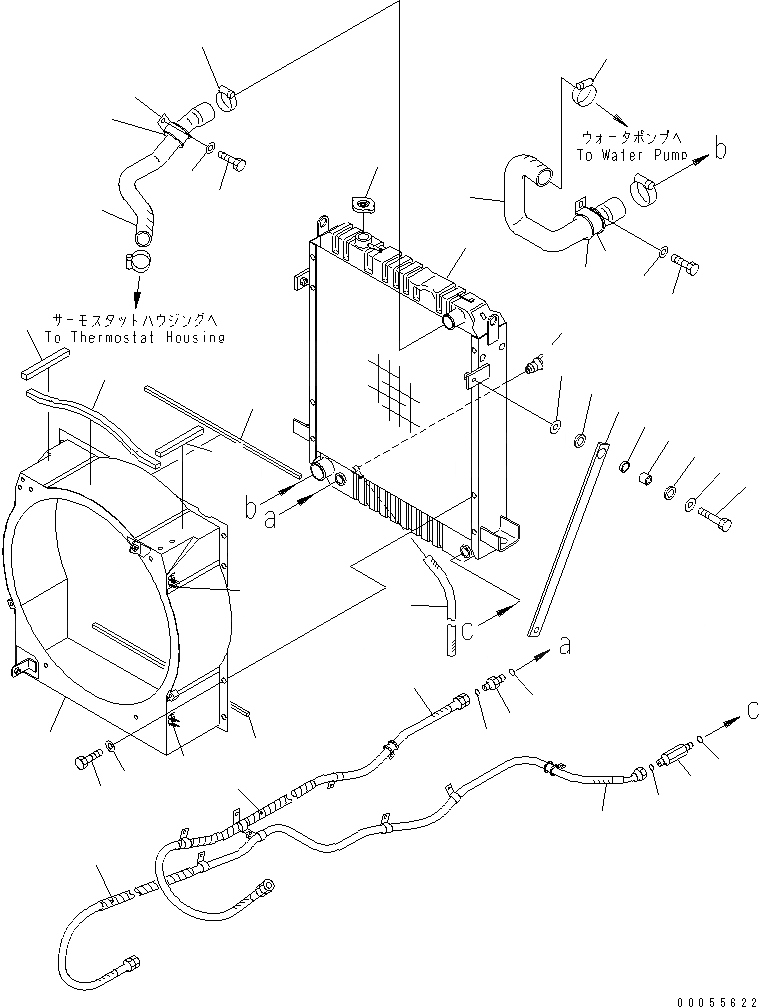 ウォータポンプへ
To Water Pump
b

サーモスタットハウジングへ
To Thermostat Housing

b
a
c
a
c

00055622