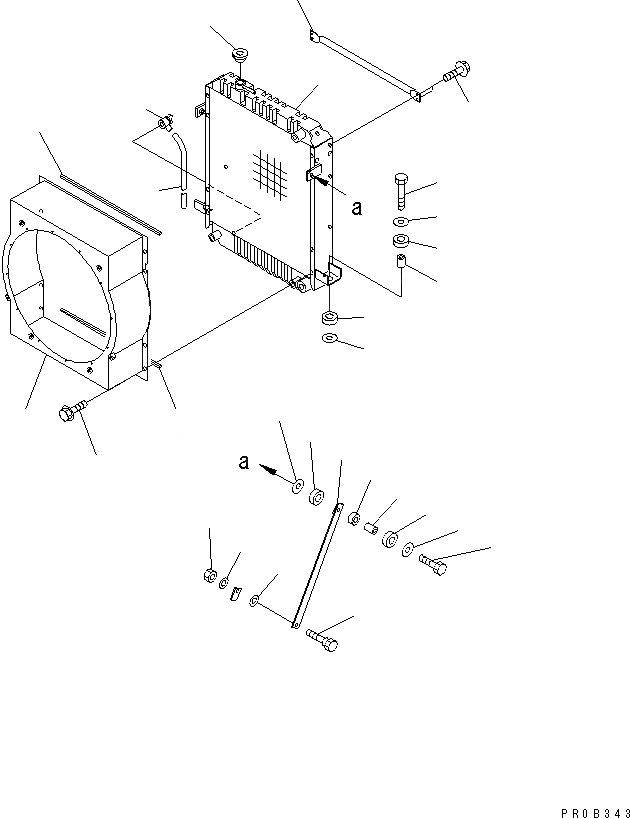 a

a

PR0B343