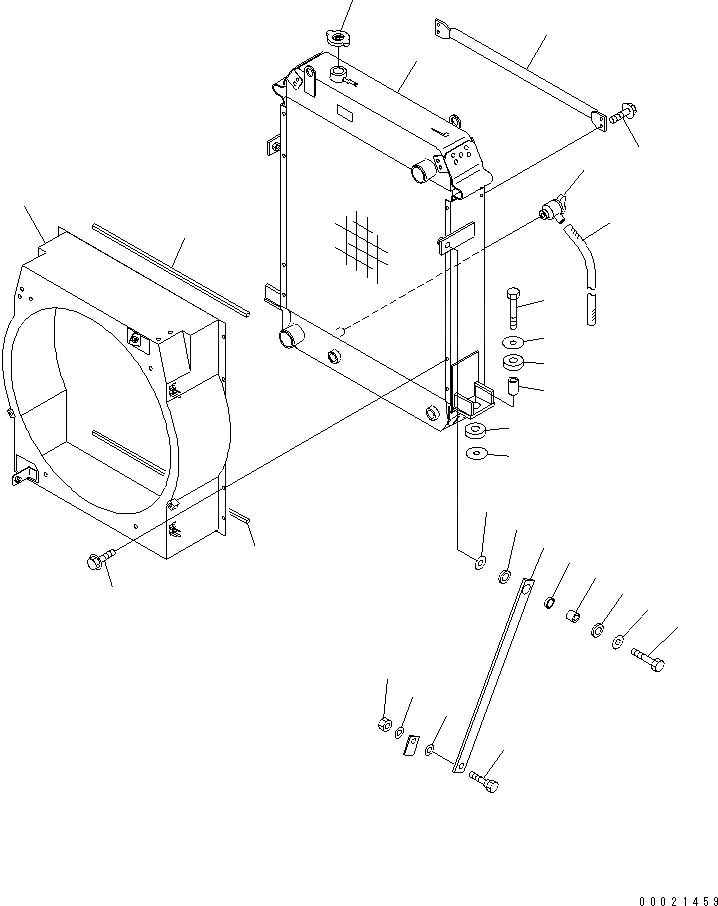 00021459