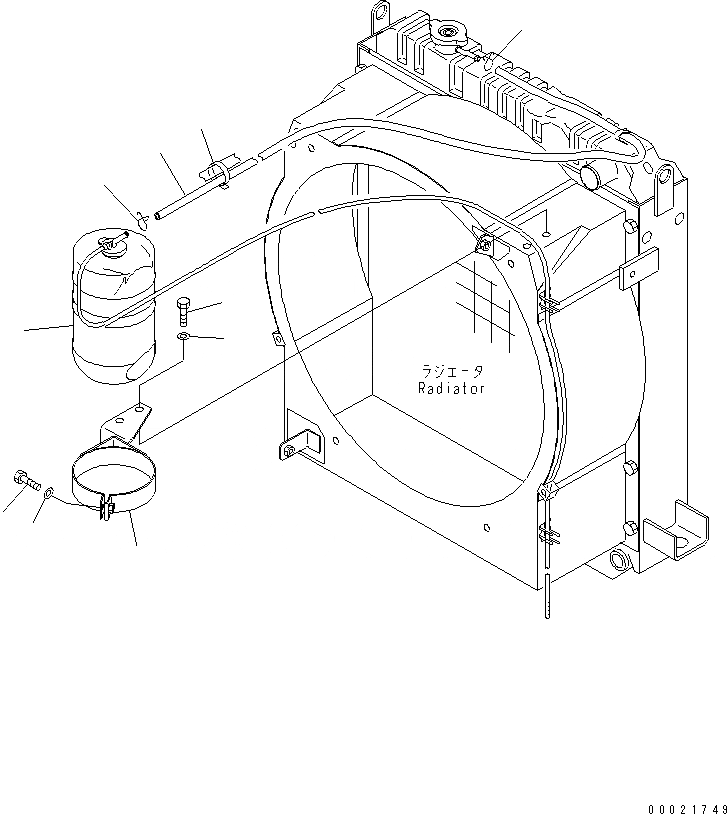 ラジエータ
Radiator

00021749