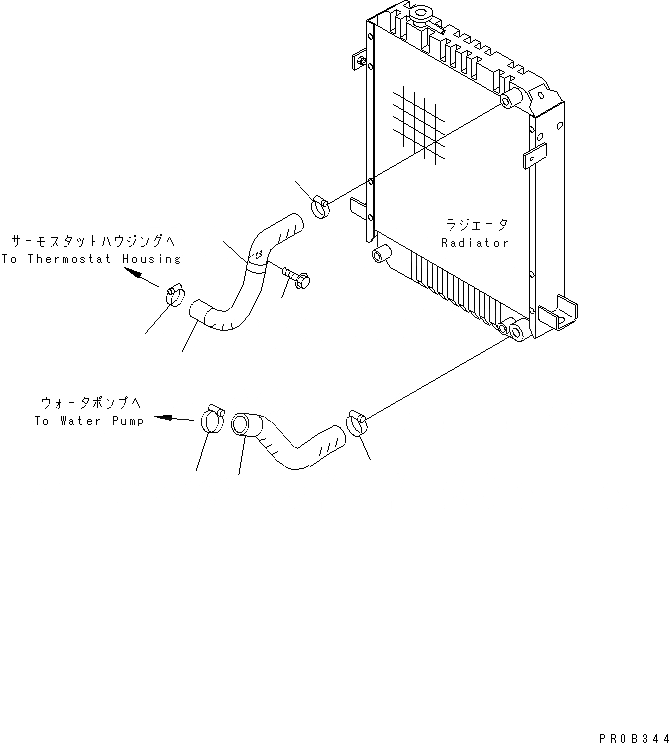 ラジエータ
Radiator

サーモスタットハウジングへ
To Thermostat Housing

ウォータポンプへ
To Water Pump

PR0B344