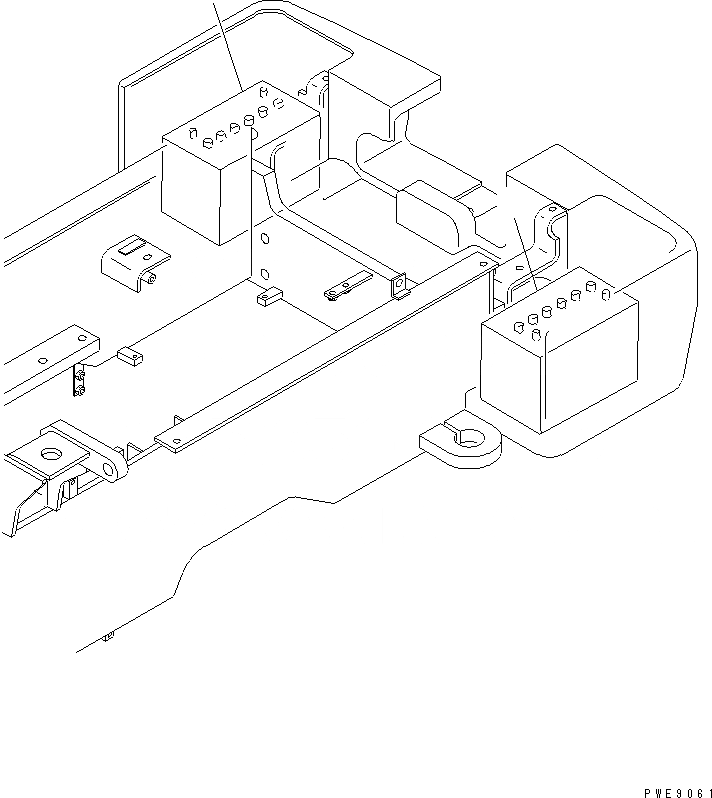 PWE9061