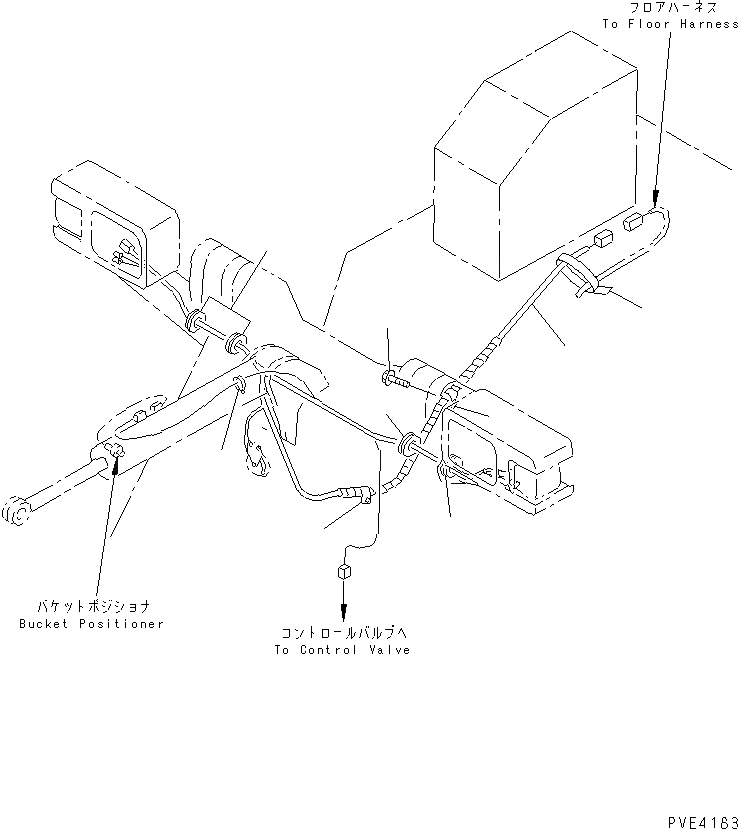 フロアハーネス
To Floor Harness

バケットポジショナ
Bucket Positioner

コントロールバルブへ
To Control Valve

PVE4183