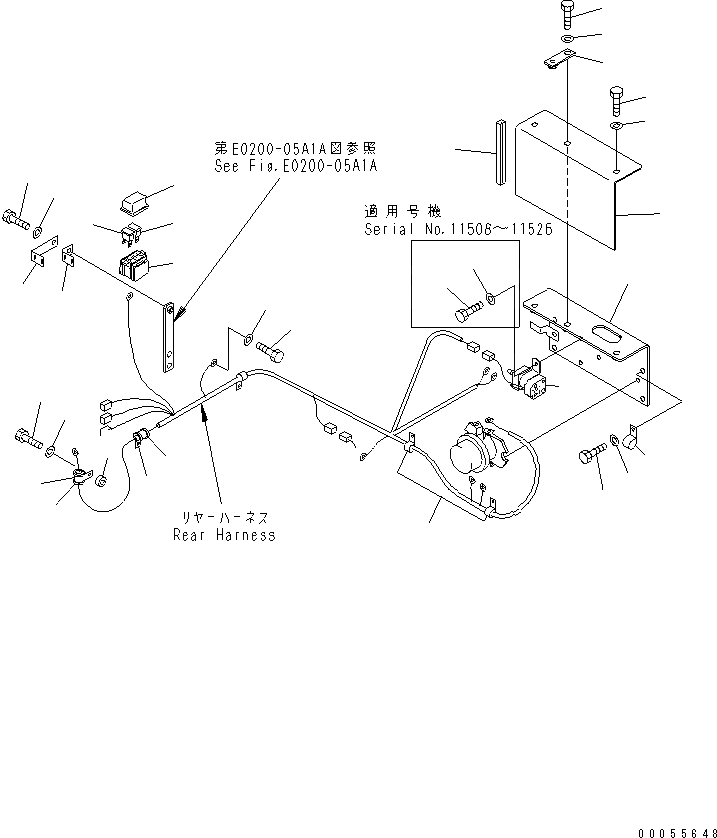 第E0200-05A1A図参照
See Fig.E0200-05A1A

適用号機
Serial No.11506～11526

リヤーハーネス
Rear Harness

00055648