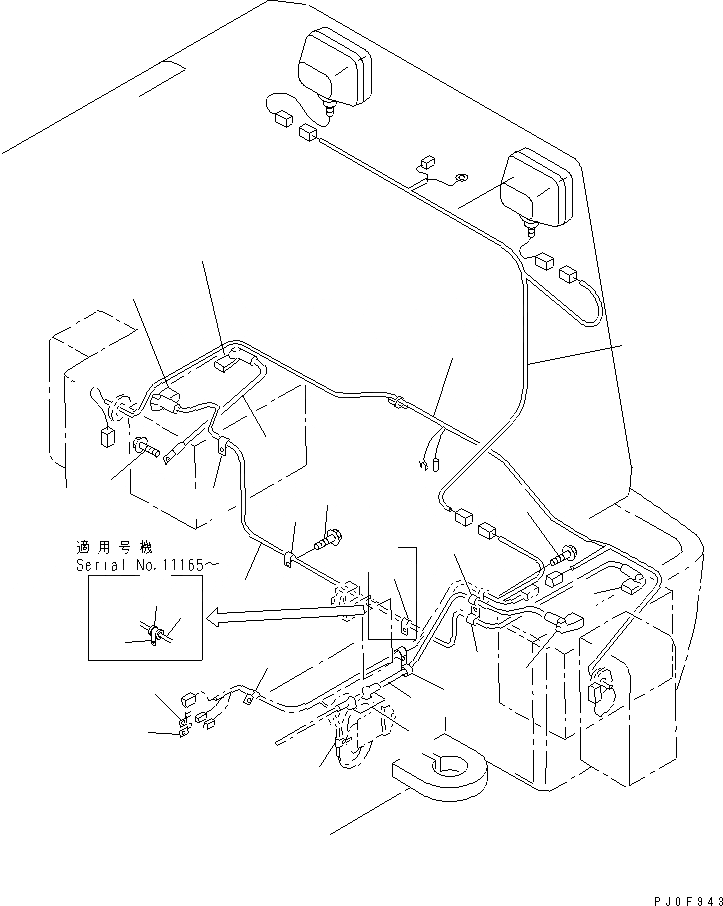 適用号機
Serial No.11165～

PJ0F943