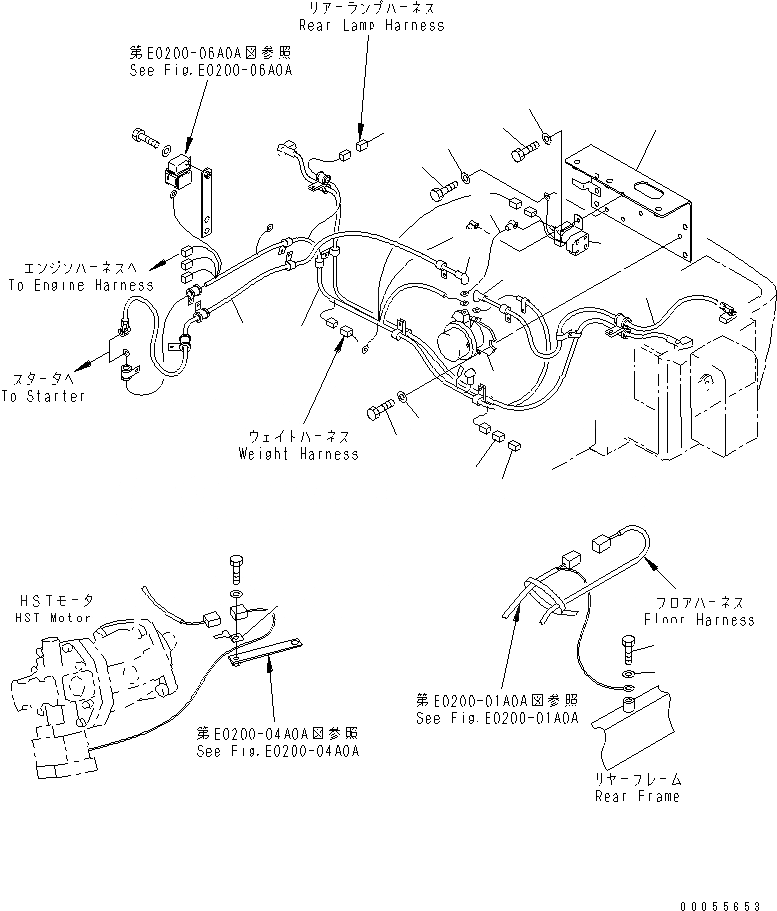 リアーランプハーネス
Rear Lamp Harness

第E0200-06A0A図参照
See Fig.E0200-06A0A

エンジンハーネスへ
To Engine Harness

スタータへ
To Starter

ウェイトハーネス
Weight Harness

HSTモータ
HST Motor

第E0200-04A0A図参照
See Fig.E0200-04A0A

フロアハーネス
Floor Harness

第E0200-01A0A図参照
See Fig.E0200-01A0A

リヤーフレーム
Rear Frame

00055653